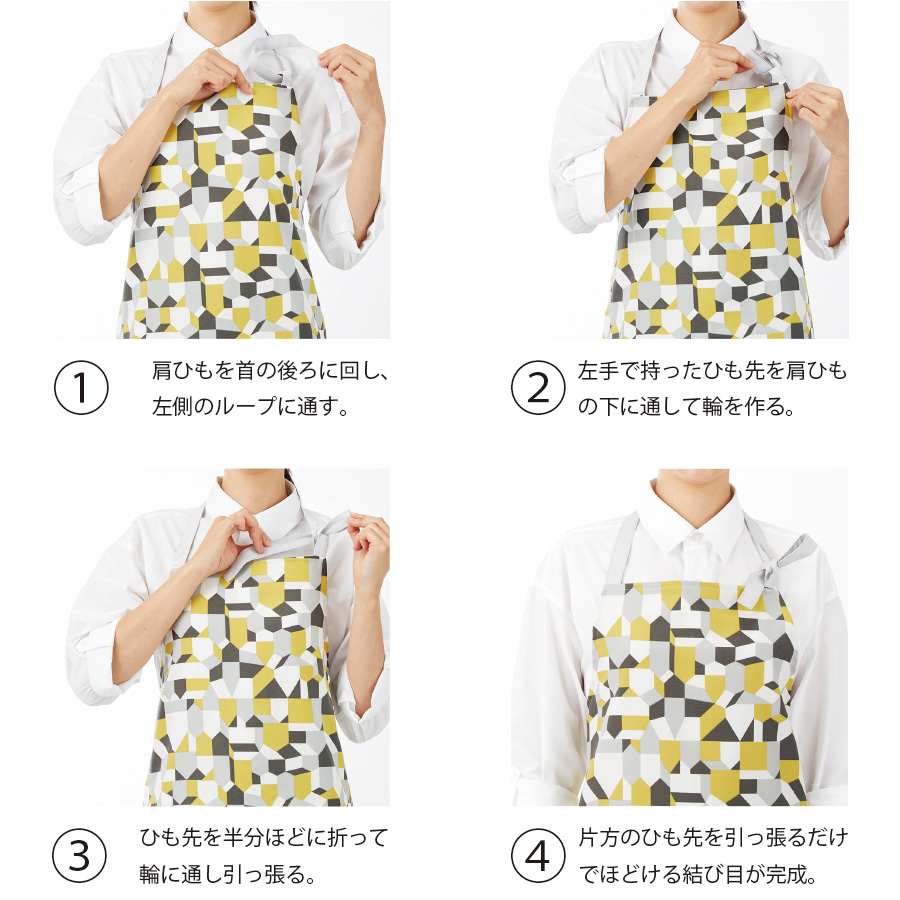 ①
肩ひもを首の後ろに回し、左側のループに通す。

②
左手で持ったひも先を肩ひもの下に通して輪を作る。

③
ひも先を半分ほどに折って輪に通し引っ張る。

④
片方のひも先を引っ張るだけでほどける結び目が完成。